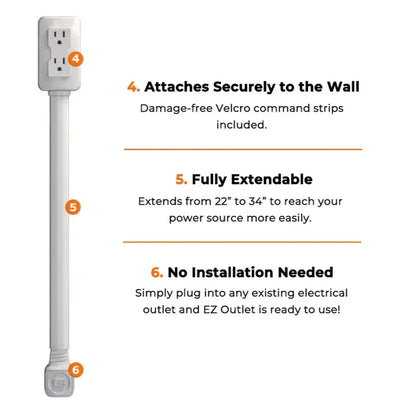 4

5

6

4. Attaches Securely to the Wall

Damage-free Velcro command strips included.

5. Fully Extendable

Extends from 22” to 34” to reach your power source more easily.

6. No Installation Needed

Simply plug into any existing electrical outlet and EZ Outlet is ready to use!