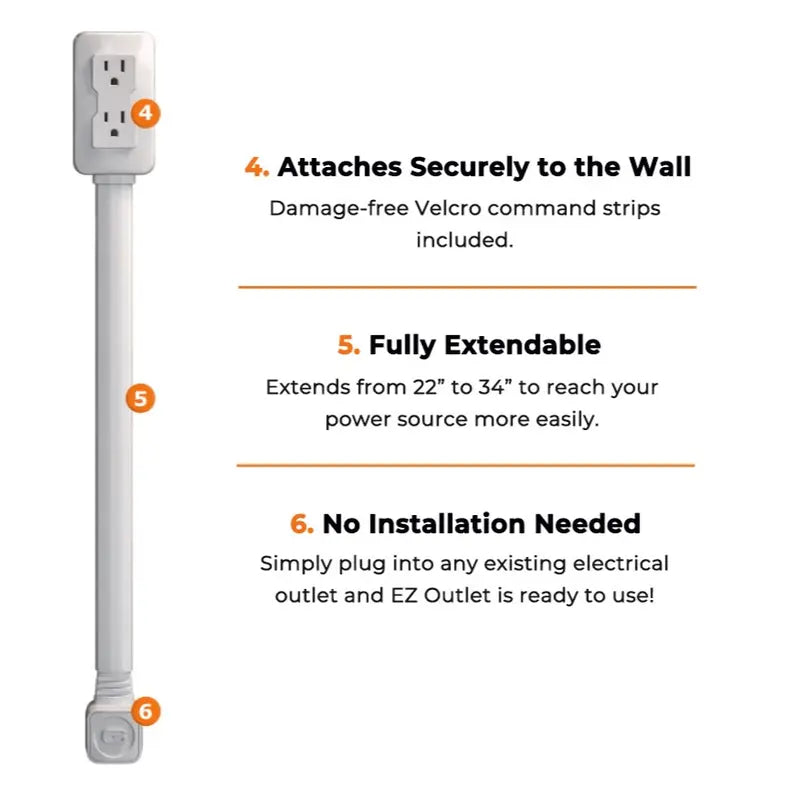 4

5

6

4. Attaches Securely to the Wall
Damage-free Velcro command strips included.

5. Fully Extendable
Extends from 22” to 34” to reach your power source more easily.

6. No Installation Needed
Simply plug into any existing electrical outlet and EZ Outlet is ready to use!