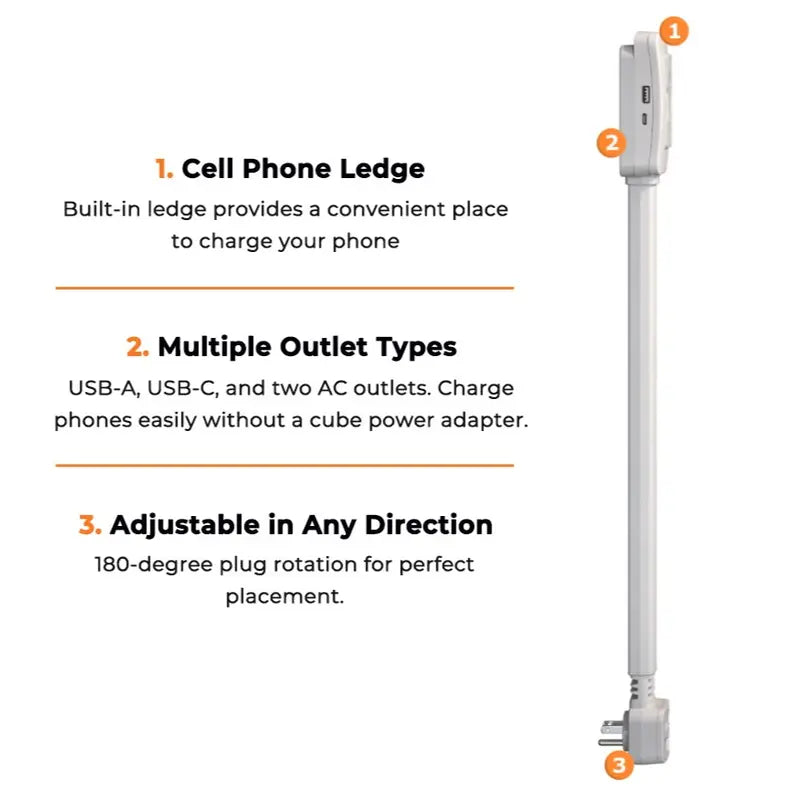 1. Cell Phone Ledge
Built-in ledge provides a convenient place to charge your phone

2. Multiple Outlet Types
USB-A, USB-C, and two AC outlets. Charge phones easily without a cube power adapter.

3. Adjustable in Any Direction
180-degree plug rotation for perfect placement.

1

2

3